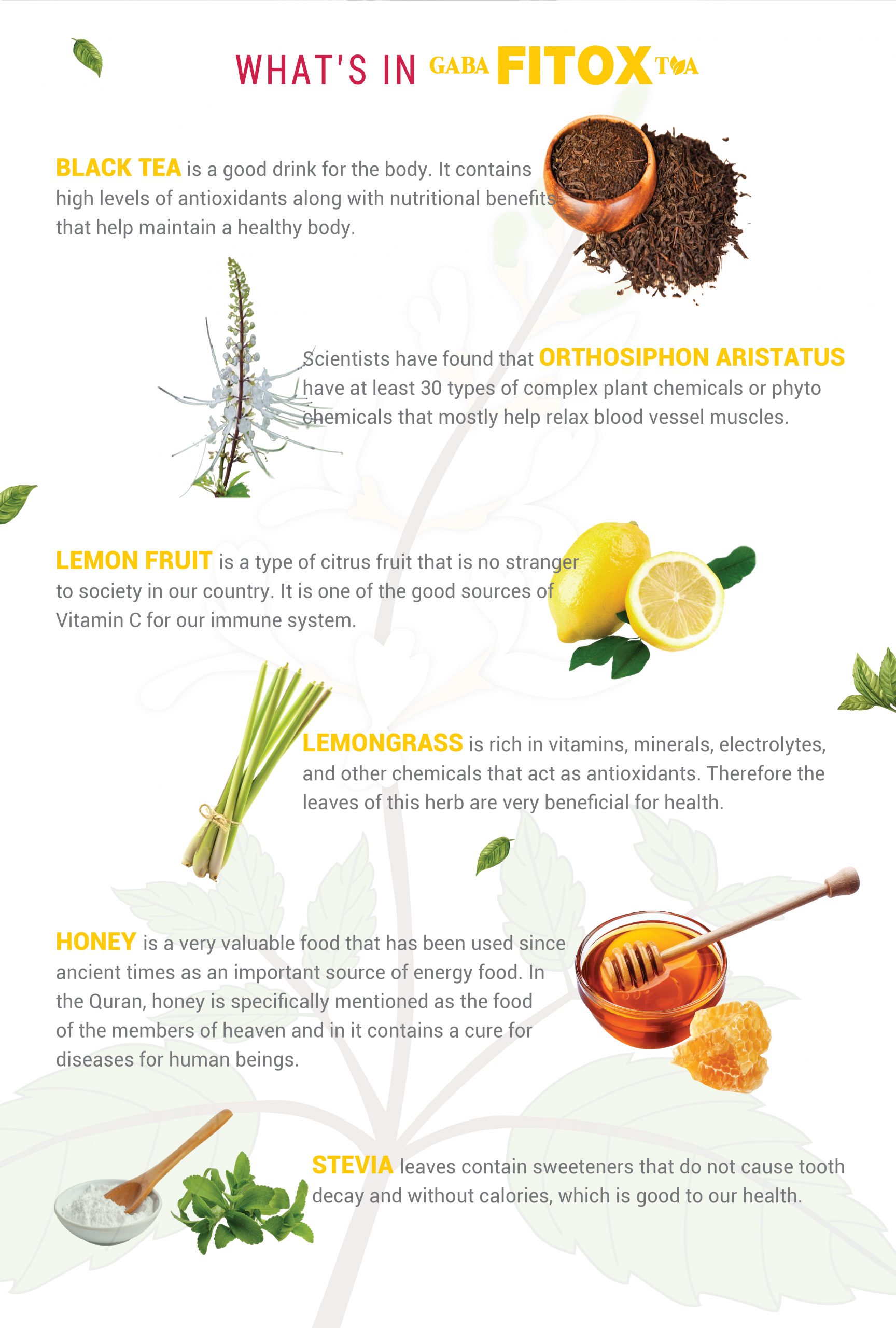 WHAT'S IN GABA FITOX TEA

BLACK TEA is a good drink for the body. It contains high levels of antioxidants along with nutritional benefits that help maintain a healthy body.

Scientists have found that ORTHOSIPHON ARISTATUS have at least 30 types of complex plant chemicals or phyto chemicals that mostly help relax blood vessel muscles.

LEMON FRUIT is a type of citrus fruit that is no stranger to society in our country. It is one of the good sources of Vitamin C for our immune system.

LEMONGRASS is rich in vitamins, minerals, electrolytes, and other chemicals that act as antioxidants. Therefore the leaves of this herb are very beneficial for health.

HONEY is a very valuable food that has been used since ancient times as an important source of energy food. In the Quran, honey is specifically mentioned as the food of the members of heaven and in it contains a cure for diseases for human beings.

STEVIA leaves contain sweeteners that do not cause tooth decay and without calories, which is good to our health.